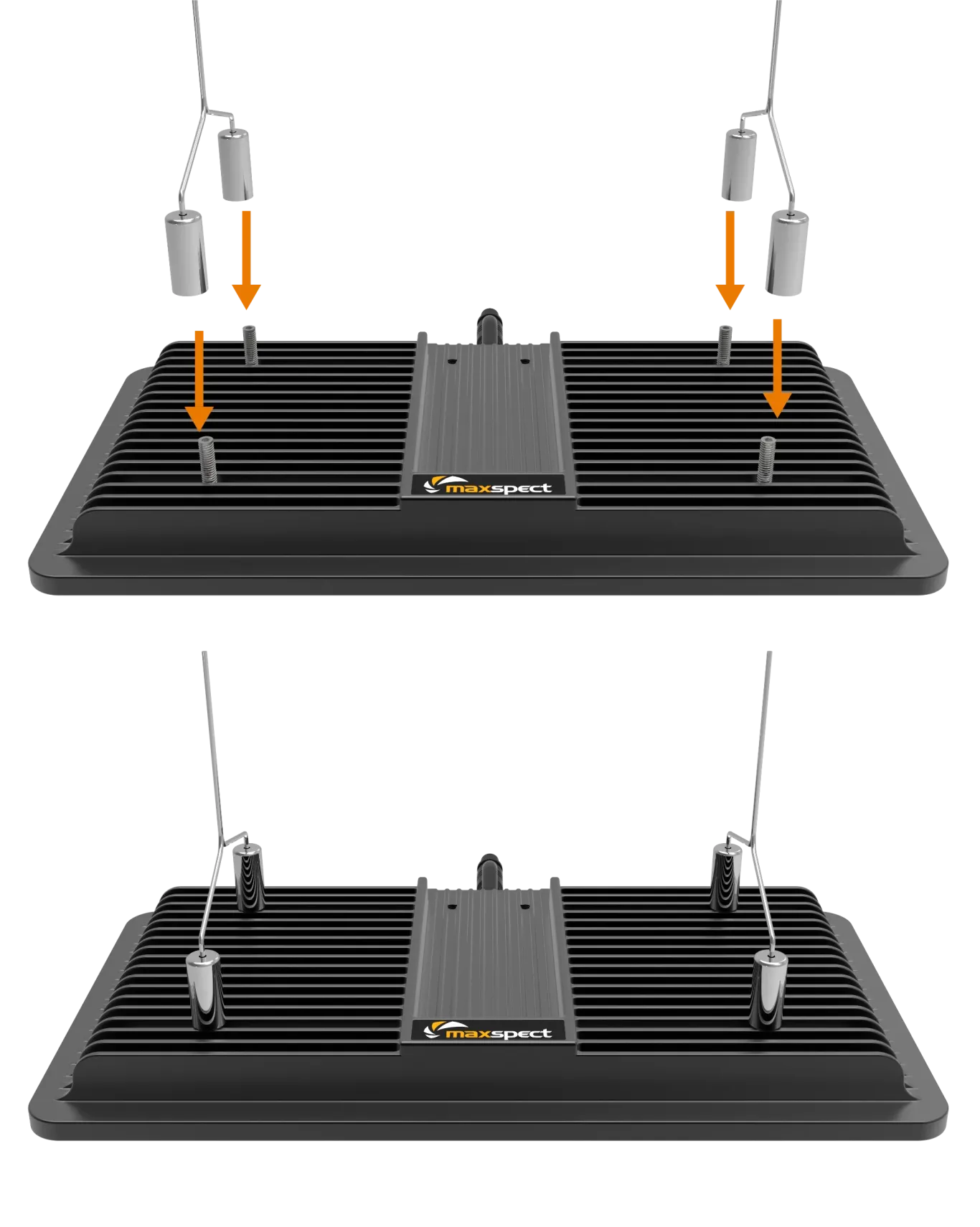 maxspect

maxspect