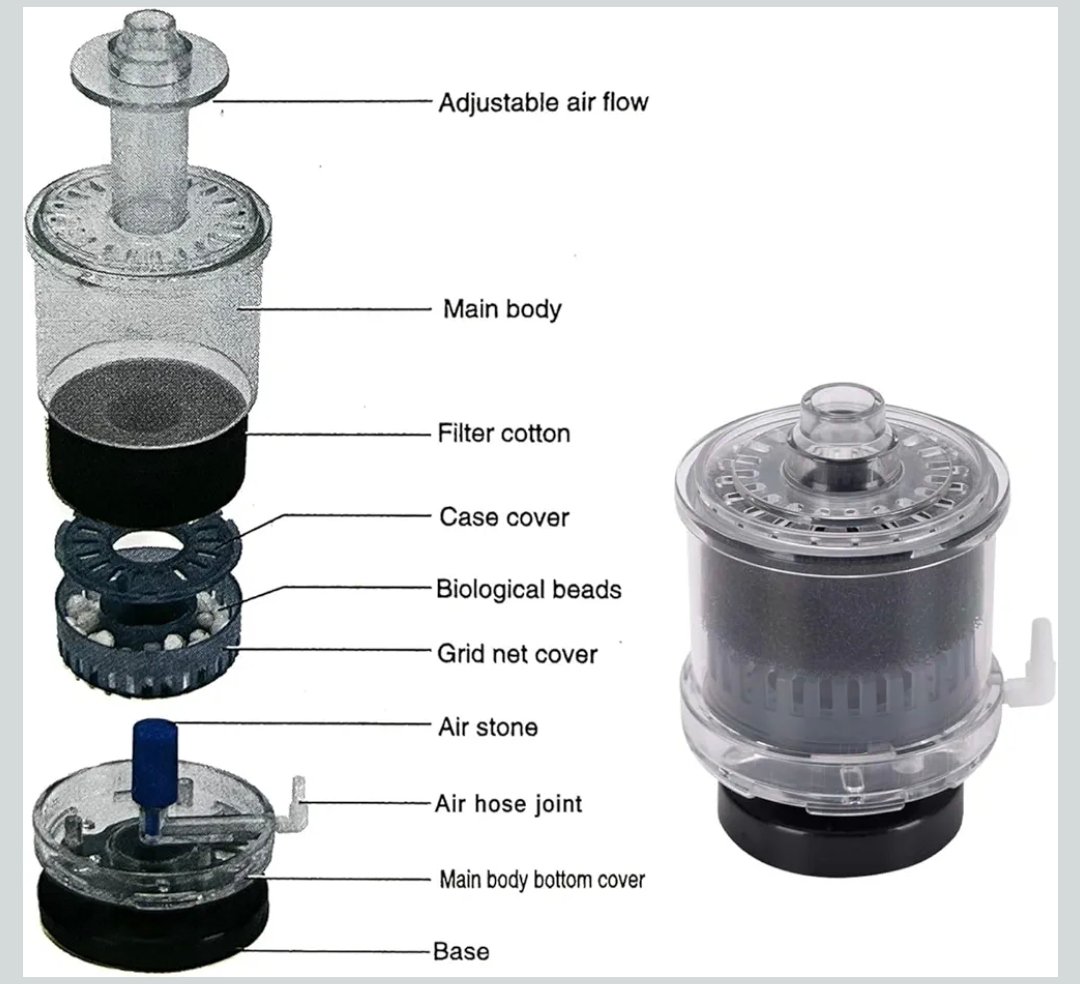 Adjustable air flow

Main body

Filter cotton

Case cover

Biological beads

Grid net cover

Air stone

Air hose joint

Main body bottom cover

Base